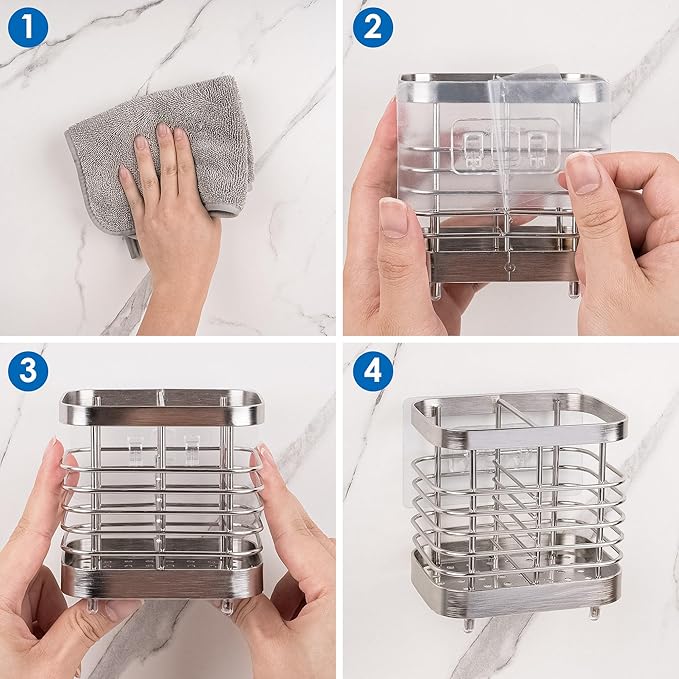 1
2
3
4