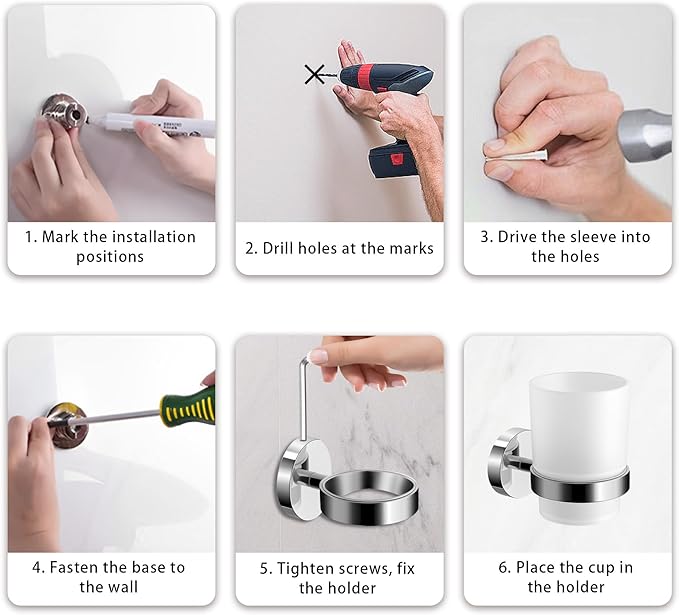 1. Mark the installation positions

2. Drill holes at the marks

3. Drive the sleeve into the holes

4. Fasten the base to the wall

5. Tighten screws, fix the holder

6. Place the cup in the holder