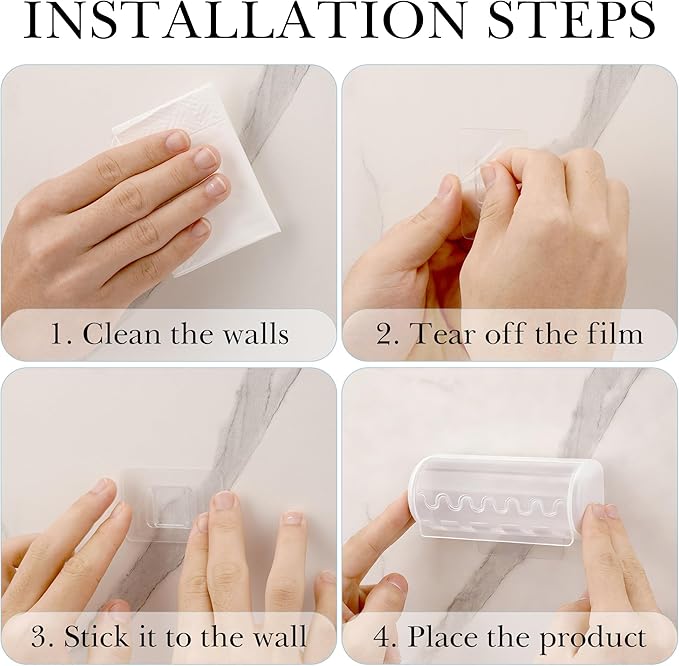 INSTALLATION STEPS

1. Clean the walls

2. Tear off the film

3. Stick it to the wall

4. Place the product