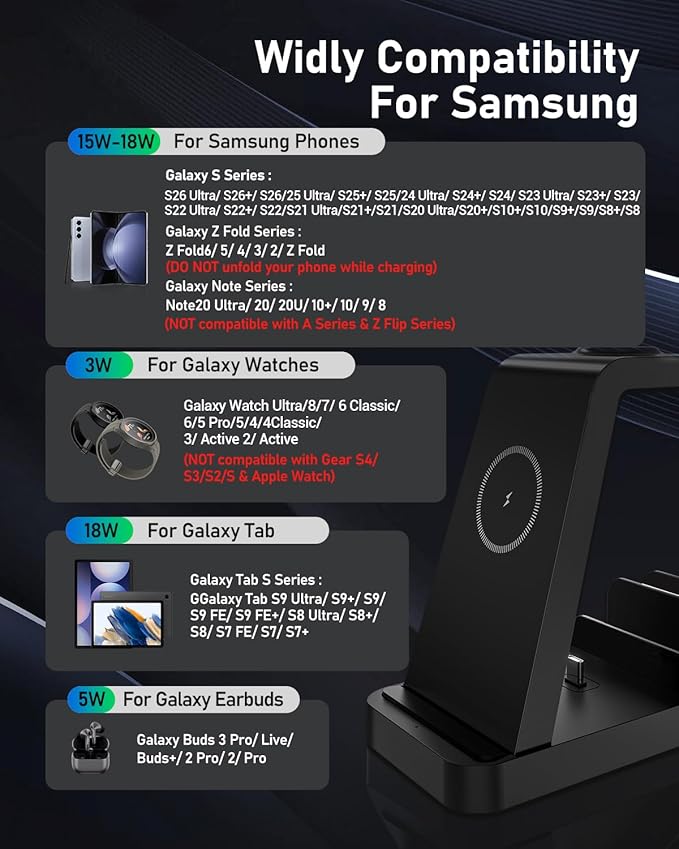 Widly Compatibility For Samsung

15W-18W For Samsung Phones

Galaxy S Series :
S26 Ultra/ S26+/ S26/25 Ultra/ S25+/ S25/24 Ultra/ S24+/ S24/ S23 Ultra/ S23+/ S23/ S22 Ultra/ S22+/ S22/S21 Ultra/S21+/S21/S20 Ultra/S20+/S10+/S10/S9+/S9/S8+/S8
Galaxy Z Fold Series :
Z Fold6/ 5/ 4/ 3/ 2/ Z Fold
(DO NOT unfold your phone while charging)
Galaxy Note Series :
Note20 Ultra/ 20/ 20U/ 10+/ 10/ 9/ 8
(NOT compatible with A Series & Z Flip Series)

3W For Galaxy Watches

Galaxy Watch Ultra/8/7/ 6 Classic/ 6/5 Pro/5/4/4Classic/ 3/ Active 2/ Active
(NOT compatible with Gear S4/ S3/S2/S & Apple Watch)

18W For Galaxy Tab

Galaxy Tab S Series :
GGalaxy Tab S9 Ultra/ S9+/ S9/ S9 FE/ S9 FE+/ S8 Ultra/ S8+/ S8/ S7 FE/ S7/ S7+

5W For Galaxy Earbuds

Galaxy Buds 3 Pro/ Live/ Buds+/ 2 Pro/ 2/ Pro