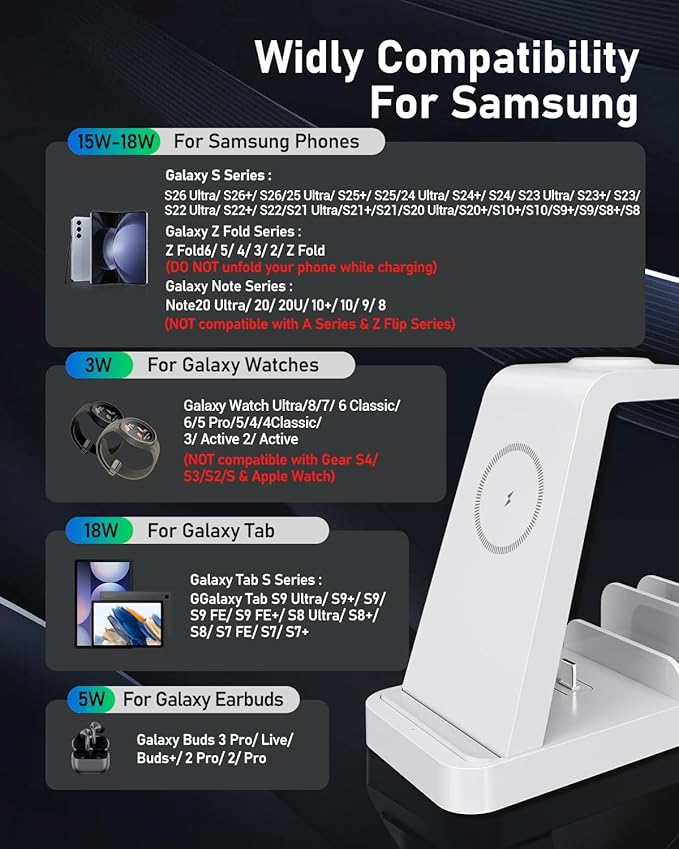 Widly Compatibility For Samsung

15W-18W For Samsung Phones

Galaxy S Series :
S26 Ultra/ S26+/ S26/25 Ultra/ S25+/ S25/24 Ultra/ S24+/ S24/ S23 Ultra/ S23+/ S23/ S22 Ultra/ S22+/ S22/S21 Ultra/S21+/S21/S20 Ultra/S20+/S10+/S10/S9+/S9/S8+/S8

Galaxy Z Fold Series :
Z Fold6/ 5/ 4/ 3/ 2/ Z Fold
(DO NOT unfold your phone while charging)

Galaxy Note Series :
Note20 Ultra/ 20/ 20U/ 10+/ 10/ 9/ 8
(NOT compatible with A Series & Z Flip Series)

3W For Galaxy Watches

Galaxy Watch Ultra/8/7/ 6 Classic/ 6/5 Pro/5/4/4Classic/ 3/ Active 2/ Active
(NOT compatible with Gear S4/ S3/S2/S & Apple Watch)

18W For Galaxy Tab

Galaxy Tab S Series :
GGalaxy Tab S9 Ultra/ S9+/ S9/ S9 FE/ S9 FE+/ S8 Ultra/ S8+/ S8/ S7 FE/ S7/ S7+

5W For Galaxy Earbuds

Galaxy Buds 3 Pro/ Live/ Buds+/ 2 Pro/ 2/ Pro