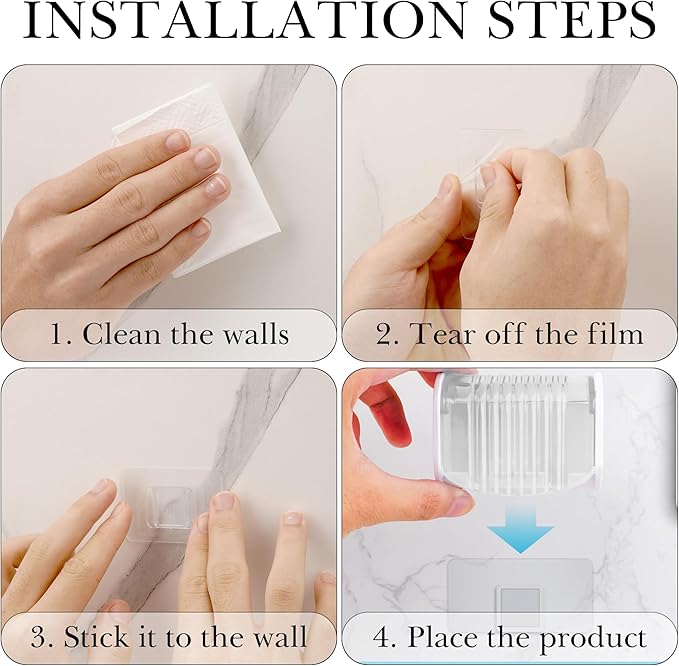 INSTALLATION STEPS

1. Clean the walls

2. Tear off the film

3. Stick it to the wall

4. Place the product