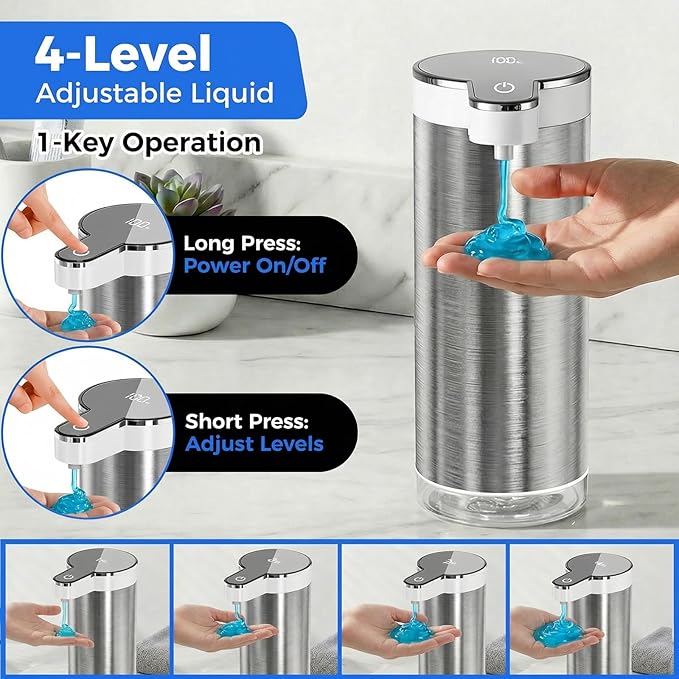 4-Level
Adjustable Liquid

1-Key Operation

Long Press:
Power On/Off

Short Press:
Adjust Levels

100