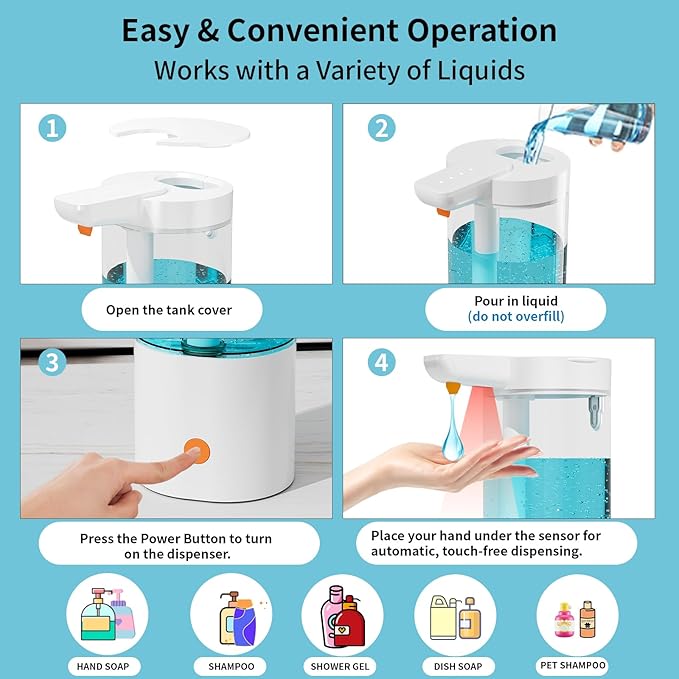 Easy & Convenient Operation
Works with a Variety of Liquids

1

Open the tank cover

2

Pour in liquid
(do not overfill)

3

Press the Power Button to turn on the dispenser.

4

Place your hand under the sensor for automatic, touch-free dispensing.

HAND SOAP

SHAMPOO

SHOWER GEL

DISH SOAP

PET SHAMPOO