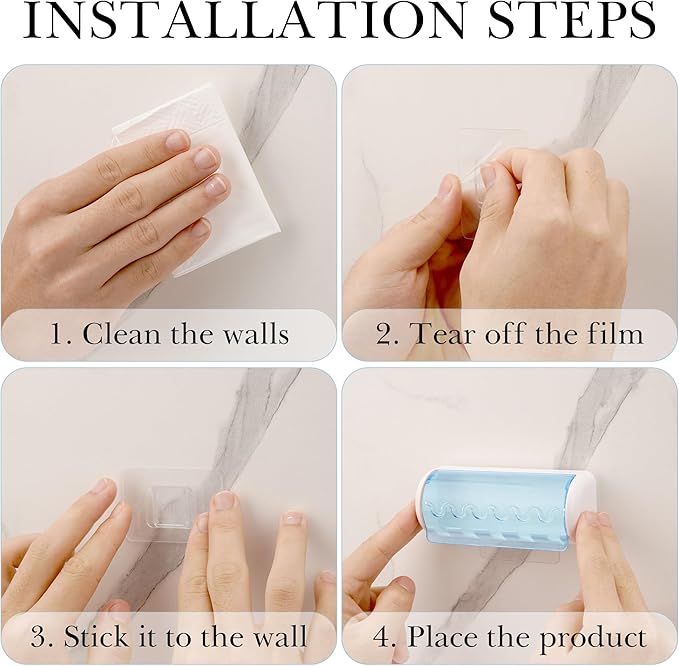 INSTALLATION STEPS

1. Clean the walls

2. Tear off the film

3. Stick it to the wall

4. Place the product