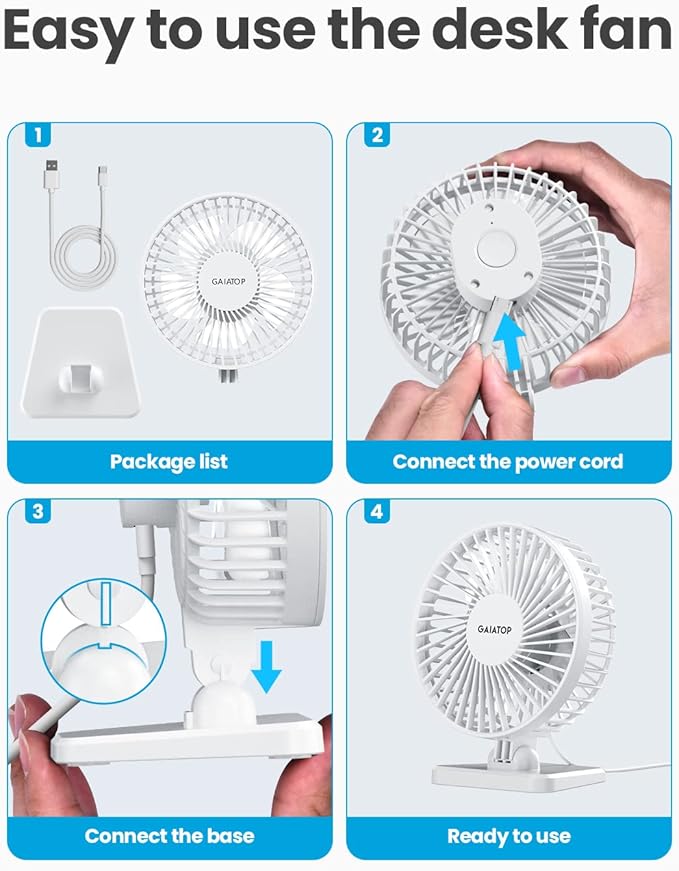 Easy to use the desk fan

1

GAIATOP

Package list

2

Connect the power cord

3

Connect the base

4

GAIATOP

Ready to use