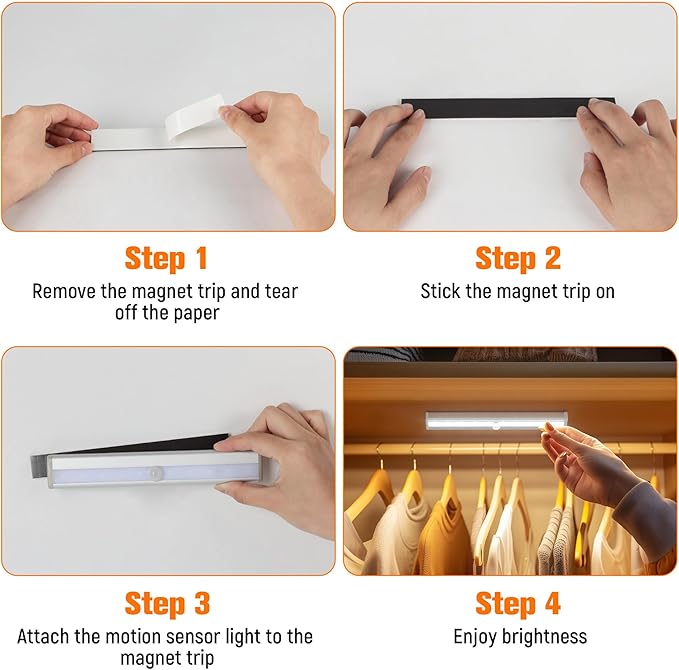 Step 1

Remove the magnet trip and tear off the paper

Step 2

Stick the magnet trip on

Step 3

Attach the motion sensor light to the magnet trip

Step 4

Enjoy brightness