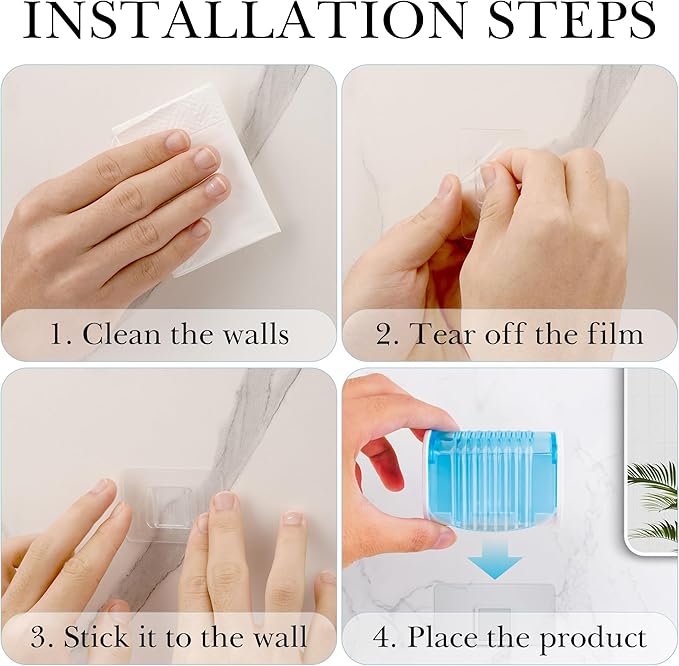 INSTALLATION STEPS

1. Clean the walls

2. Tear off the film

3. Stick it to the wall

4. Place the product