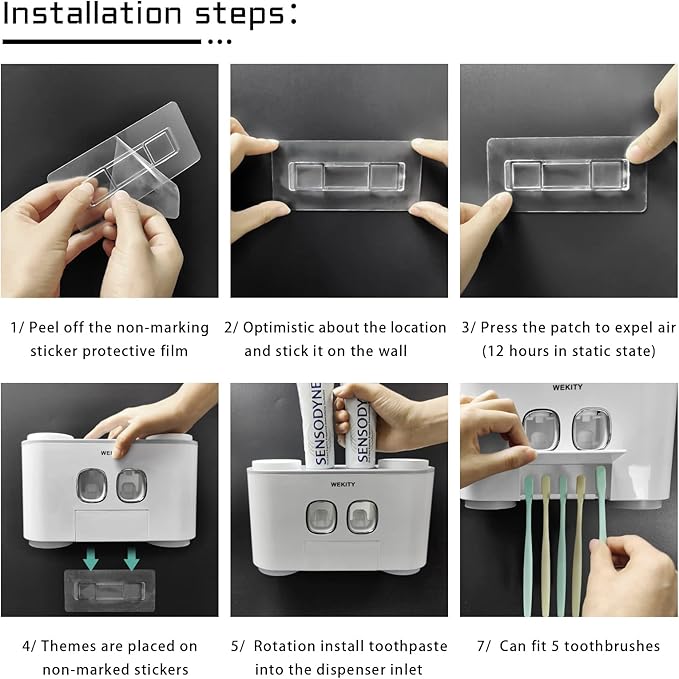 Installation steps:

1/ Peel off the non-marking sticker protective film

2/ Optimistic about the location and stick it on the wall

3/ Press the patch to expel air (12 hours in static state)

WEKITY

SENSODYNE

SENSODY

WEKITY

WEKITY

4/ Themes are placed on non-marked stickers

5/ Rotation install toothpaste into the dispenser inlet

7/ Can fit 5 toothbrushes