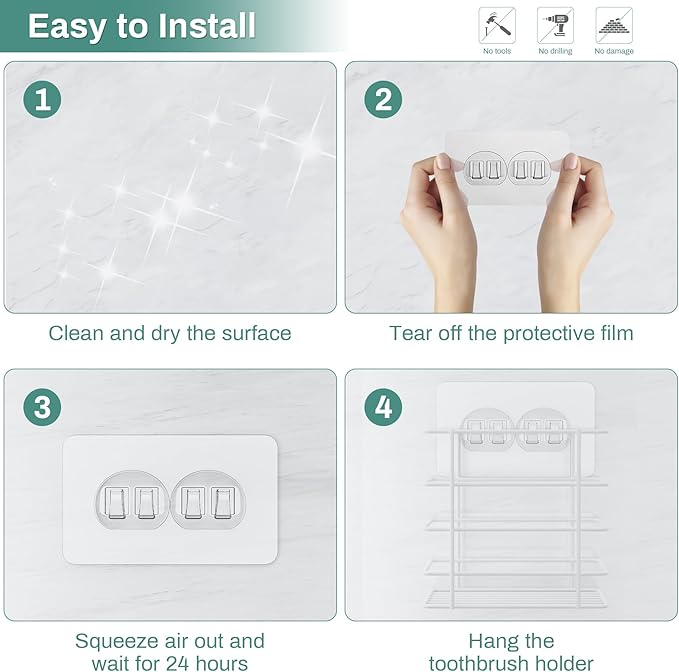 Easy to Install

No tools

No drilling

No damage

1

Clean and dry the surface

2

Tear off the protective film

3

Squeeze air out and wait for 24 hours

4

Hang the toothbrush holder