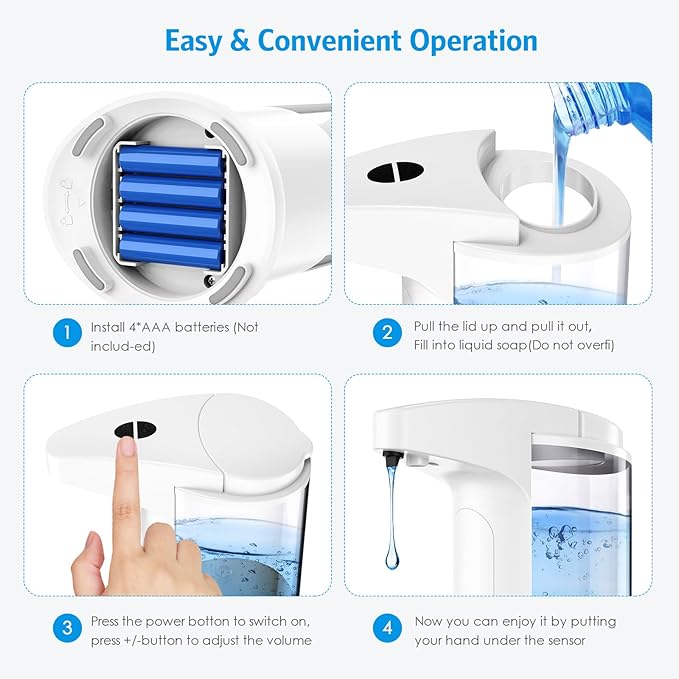 Easy & Convenient Operation

1 Install 4*AAA batteries (Not includ-ed)

2 Pull the lid up and pull it out, Fill into liquid soap(Do not overfi)

3 Press the power botton to switch on, press +/-button to adjust the volume

4 Now you can enjoy it by putting your hand under the sensor