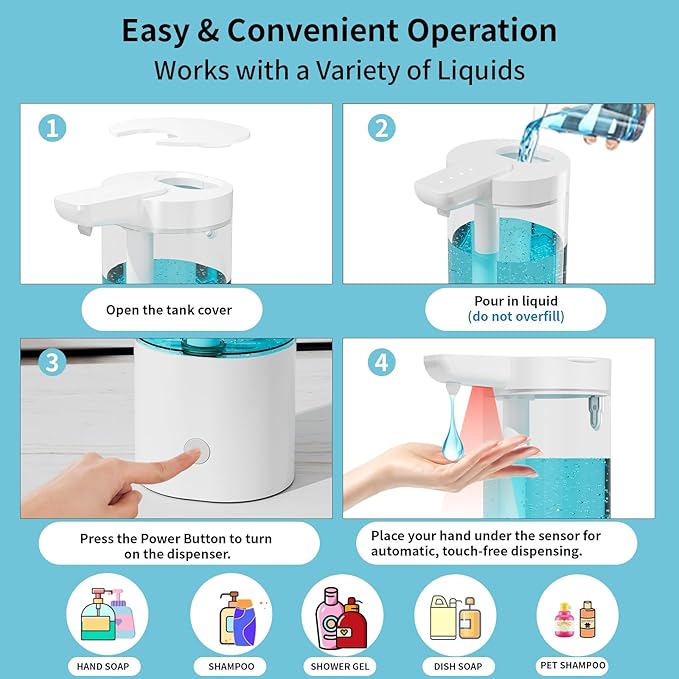 Easy & Convenient Operation

Works with a Variety of Liquids

1

Open the tank cover

2

Pour in liquid
(do not overfill)

3

Press the Power Button to turn on the dispenser.

4

Place your hand under the sensor for automatic, touch-free dispensing.

HAND SOAP

SHAMPOO

SHOWER GEL

DISH SOAP

PET SHAMPOO