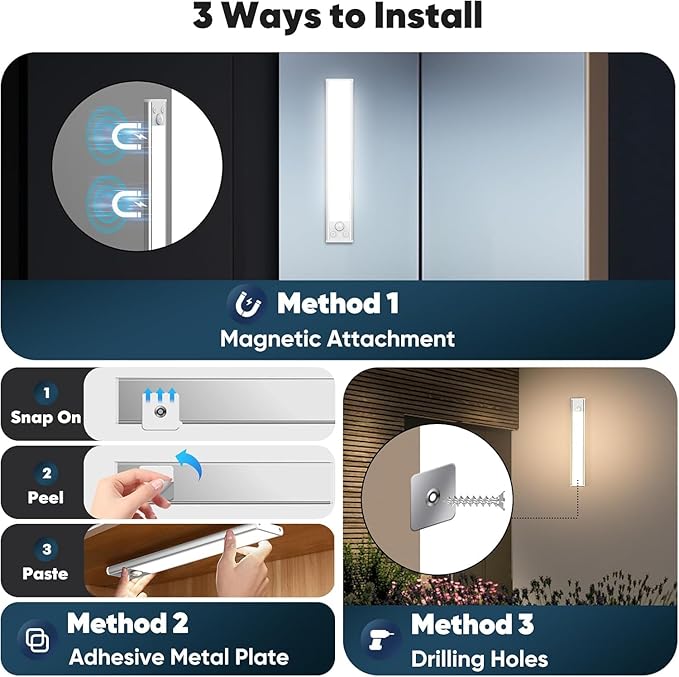 3 Ways to Install

Method 1
Magnetic Attachment

1
Snap On

2
Peel

3
Paste

Method 2
Adhesive Metal Plate

Method 3
Drilling Holes