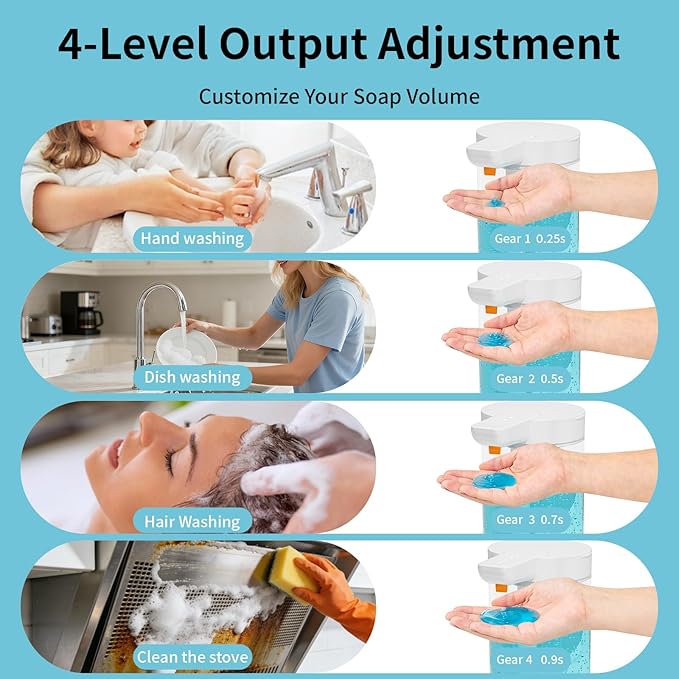 4-Level Output Adjustment

Customize Your Soap Volume

Hand washing

Gear 1 0.25s

Dish washing

Gear 2 0.5s

Hair Washing

Gear 3 0.7s

Clean the stove

Gear 4 0.9s