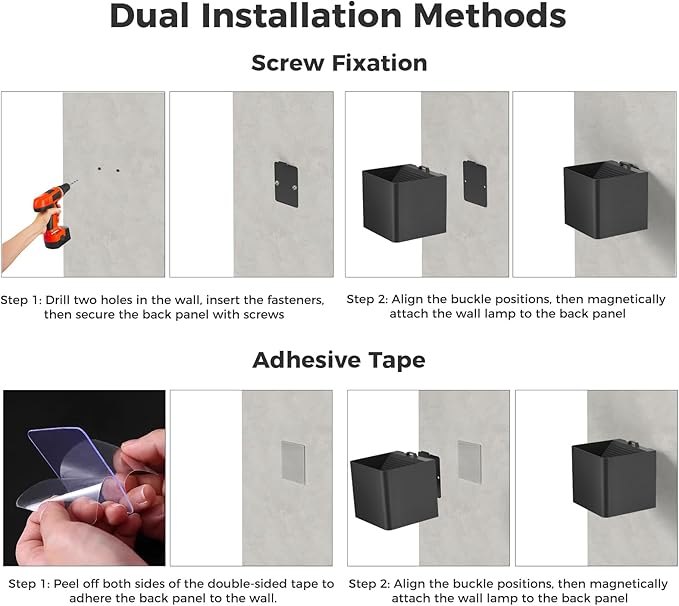 Dual Installation Methods

Screw Fixation

Step 1: Drill two holes in the wall, insert the fasteners, then secure the back panel with screws

Step 2: Align the buckle positions, then magnetically attach the wall lamp to the back panel

Adhesive Tape

Step 1: Peel off both sides of the double-sided tape to adhere the back panel to the wall.

Step 2: Align the buckle positions, then magnetically attach the wall lamp to the back panel