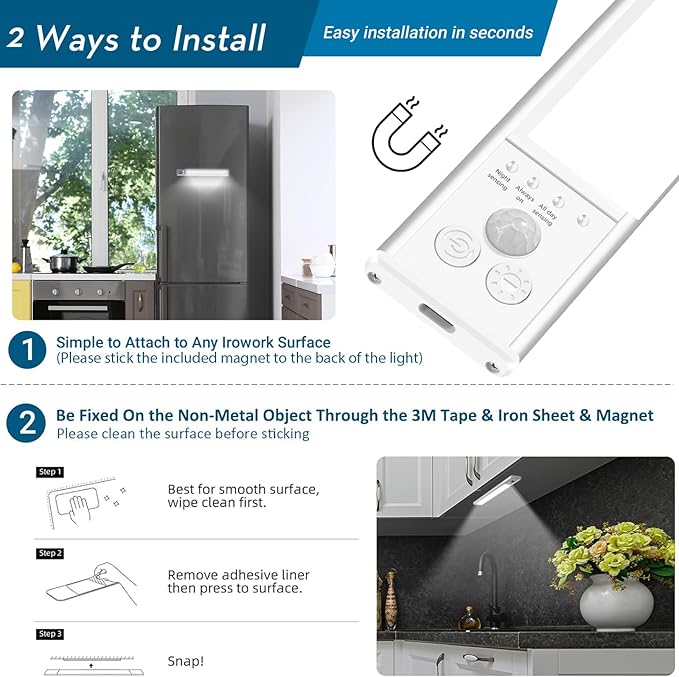 2 Ways to Install

Easy installation in seconds

Night sensing

Always on

All day sensing

1 Simple to Attach to Any Irowork Surface
(Please stick the included magnet to the back of the light)

2 Be Fixed On the Non-Metal Object Through the 3M Tape & Iron Sheet & Magnet
Please clean the surface before sticking

Step 1
Best for smooth surface, wipe clean first.

Step 2
Remove adhesive liner then press to surface.

Step 3
Snap!