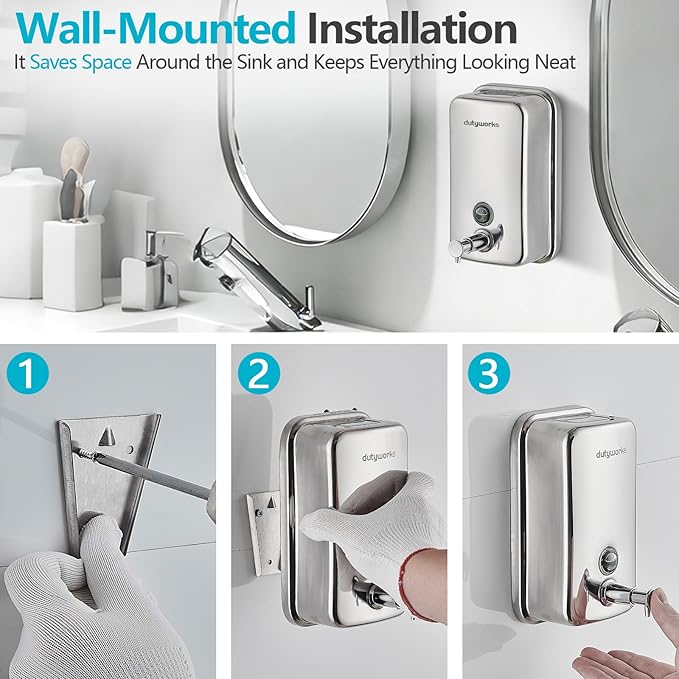 Wall-Mounted Installation

It Saves Space Around the Sink and Keeps Everything Looking Neat

dutyworks

1

2

dutyworks

3

dutyworks