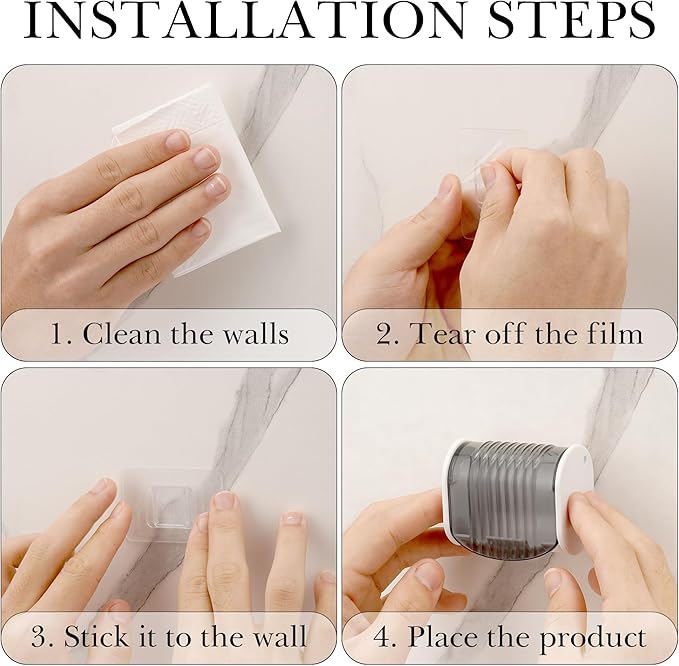 INSTALLATION STEPS

1. Clean the walls

2. Tear off the film

3. Stick it to the wall

4. Place the product