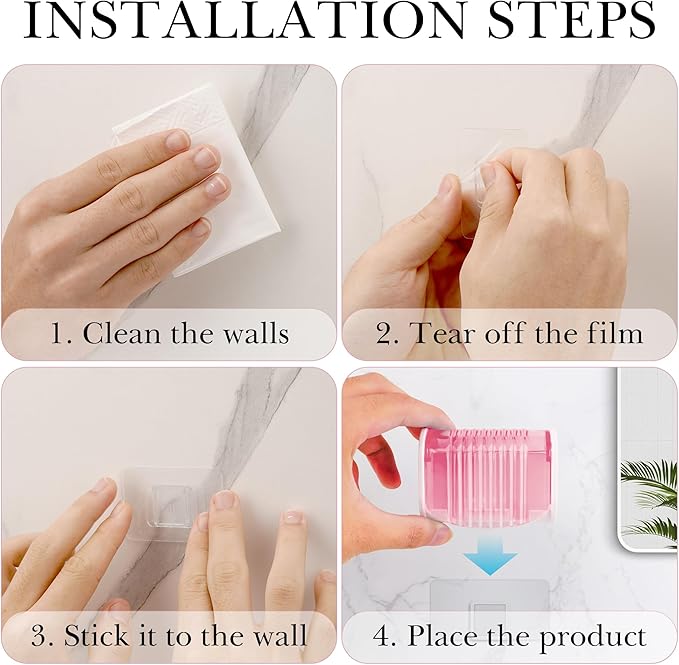 INSTALLATION STEPS

1. Clean the walls

2. Tear off the film

3. Stick it to the wall

4. Place the product