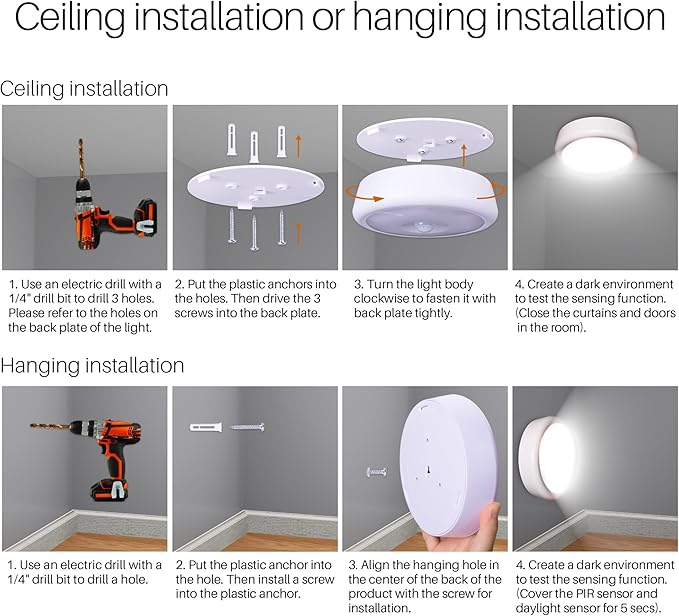 Ceiling installation or hanging installation

Ceiling installation

1. Use an electric drill with a 1/4" drill bit to drill 3 holes. Please refer to the holes on the back plate of the light.

2. Put the plastic anchors into the holes. Then drive the 3 screws into the back plate.

3. Turn the light body clockwise to fasten it with back plate tightly.

4. Create a dark environment to test the sensing function. (Close the curtains and doors in the room).

Hanging installation

1. Use an electric drill with a 1/4" drill bit to drill a hole.

2. Put the plastic anchor into the hole. Then install a screw into the plastic anchor.

3. Align the hanging hole in the center of the back of the product with the screw for installation.

4. Create a dark environment to test the sensing function. (Cover the PIR sensor and daylight sensor for 5 secs).