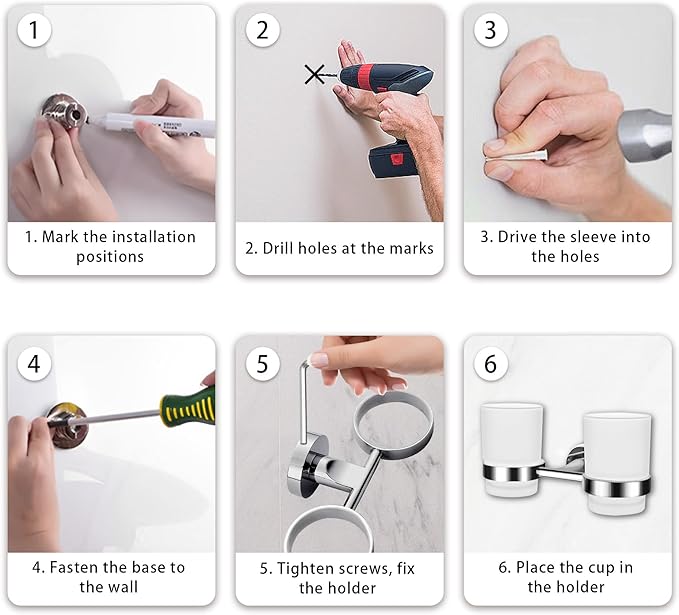 1

1. Mark the installation positions

2

2. Drill holes at the marks

3

3. Drive the sleeve into the holes

4

4. Fasten the base to the wall

5

5. Tighten screws, fix the holder

6

6. Place the cup in the holder