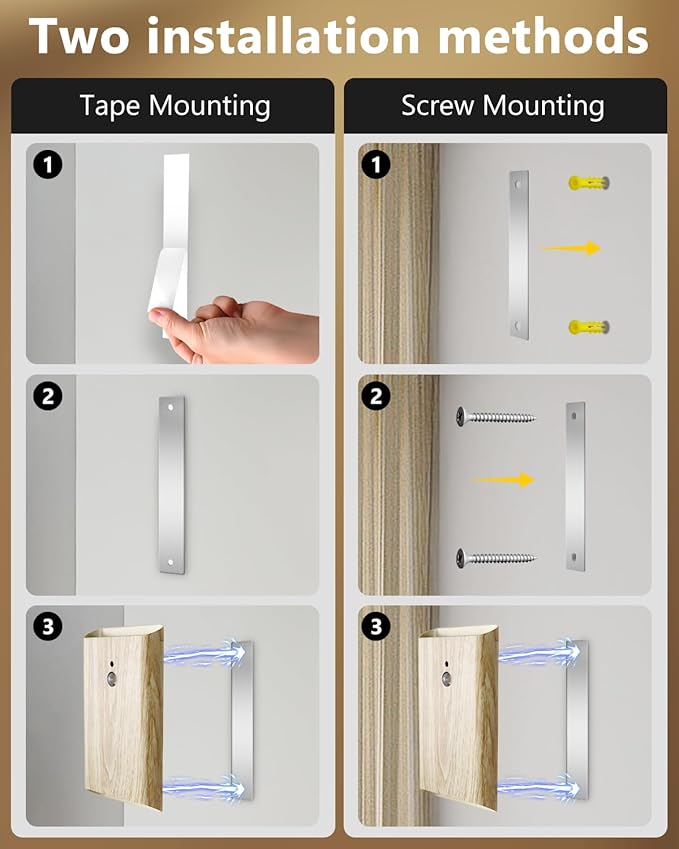 Two installation methods

Tape Mounting

1

2

3

Screw Mounting

1

2

3