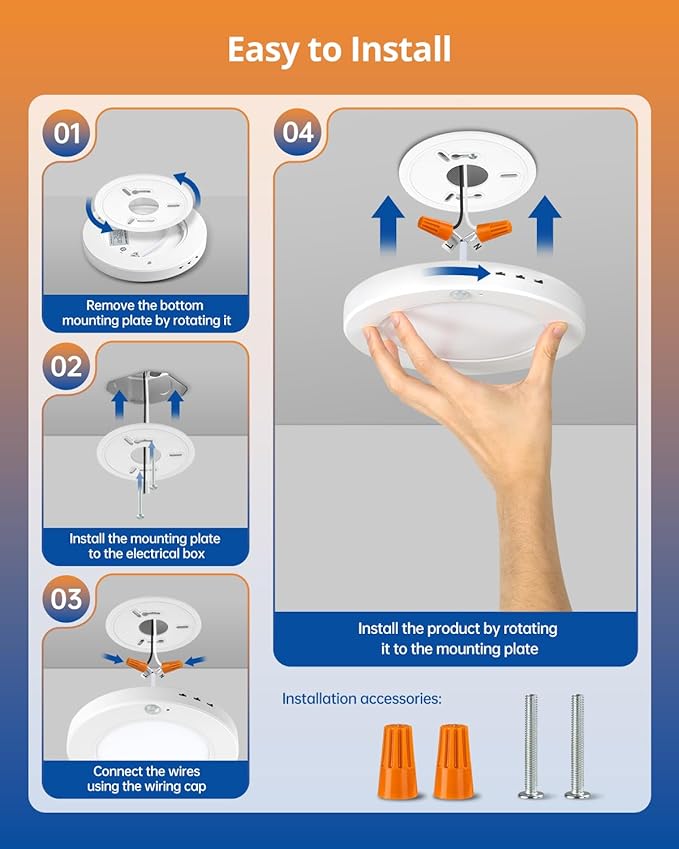 Easy to Install

01

Remove the bottom mounting plate by rotating it

02

Install the mounting plate to the electrical box

03

Connect the wires using the wiring cap

04

L N

Install the product by rotating it to the mounting plate

Installation accessories: